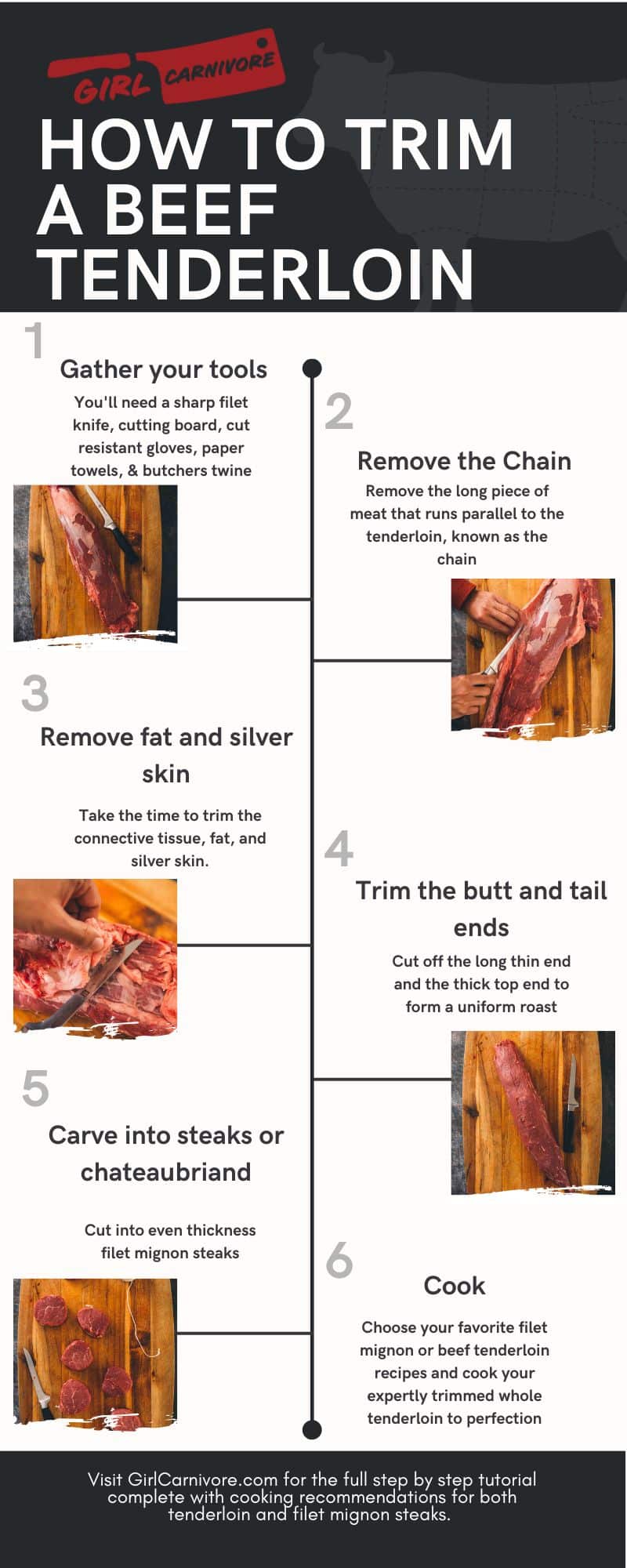 GIRL CARNIVORE

HOW TO TRIM A BEEF TENDERLOIN

1

Gather your tools

You'll need a sharp filet knife, cutting board, cut resistant gloves, paper towels, & butchers twine

2

Remove the Chain

Remove the long piece of meat that runs parallel to the tenderloin, known as the chain

3

Remove fat and silver skin

Take the time to trim the connective tissue, fat, and silver skin.

4

Trim the butt and tail ends

Cut off the long thin end and the thick top end to form a uniform roast

5

Carve into steaks or chateaubriand

Cut into even thickness filet mignon steaks

6

Cook

Choose your favorite filet mignon or beef tenderloin recipes and cook your expertly trimmed whole tenderloin to perfection

Visit GirlCarnivore.com for the full step by step tutorial complete with cooking recommendations for both tenderloin and filet mignon steaks.