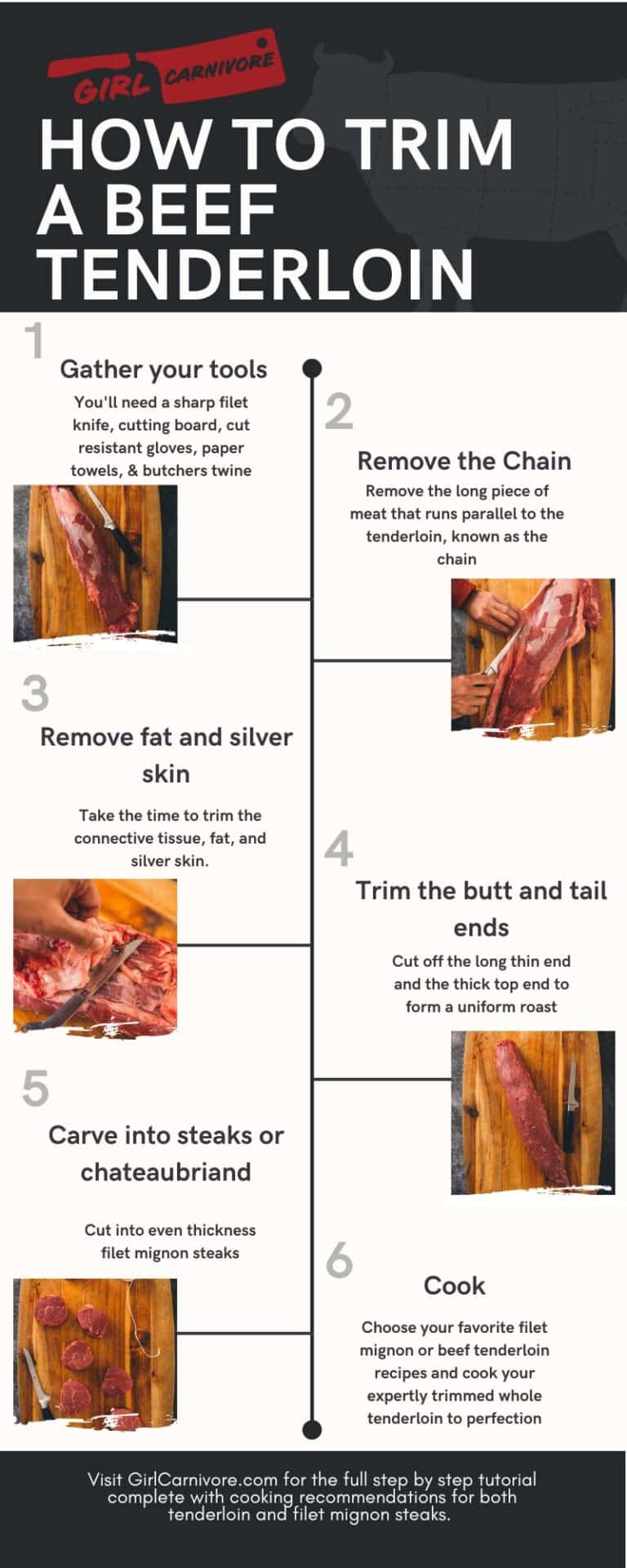 GIRL CARNIVORE

HOW TO TRIM A BEEF TENDERLOIN

1

Gather your tools

You'll need a sharp filet knife, cutting board, cut resistant gloves, paper towels, & butchers twine

2

Remove the Chain

Remove the long piece of meat that runs parallel to the tenderloin, known as the chain

3

Remove fat and silver skin

Take the time to trim the connective tissue, fat, and silver skin.

4

Trim the butt and tail ends

Cut off the long thin end and the thick top end to form a uniform roast

5

Carve into steaks or chateaubriand

Cut into even thickness filet mignon steaks

6

Cook

Choose your favorite filet mignon or beef tenderloin recipes and cook your expertly trimmed whole tenderloin to perfection

Visit GirlCarnivore.com for the full step by step tutorial complete with cooking recommendations for both tenderloin and filet mignon steaks.