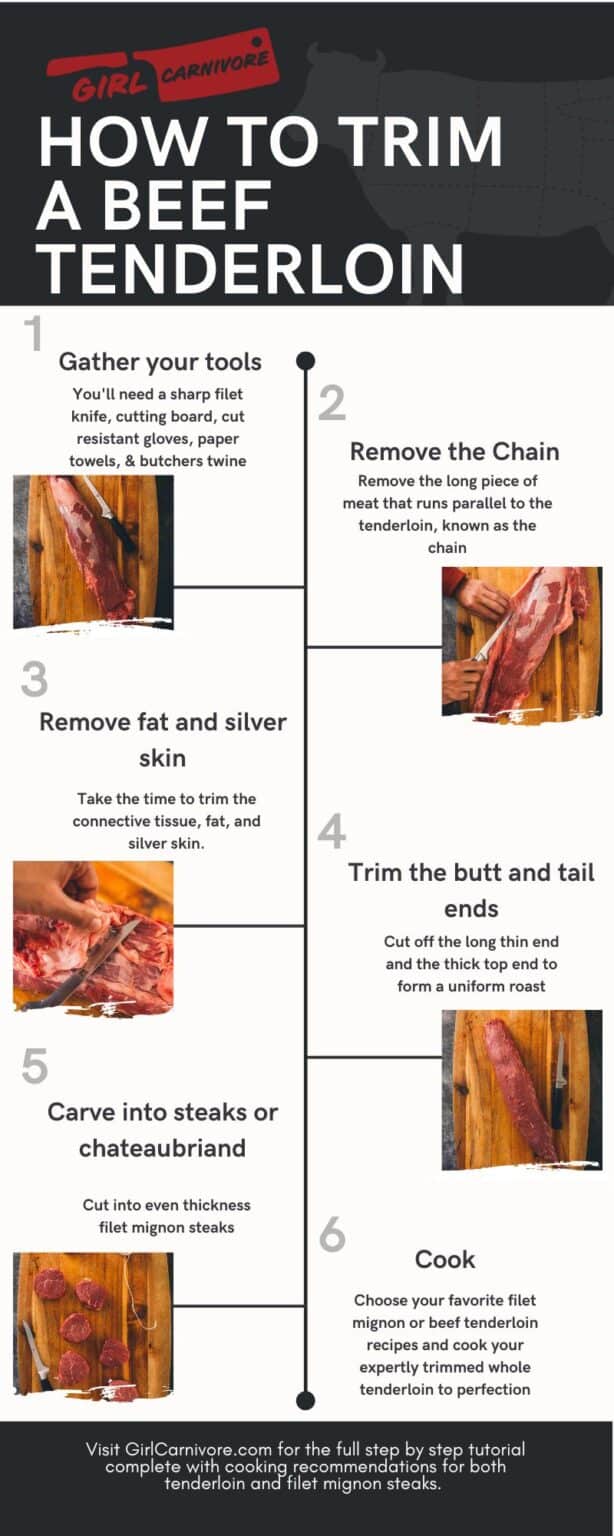 GIRL CARNIVORE

HOW TO TRIM A BEEF TENDERLOIN

1

Gather your tools

You'll need a sharp filet knife, cutting board, cut resistant gloves, paper towels, & butchers twine

2

Remove the Chain

Remove the long piece of meat that runs parallel to the tenderloin, known as the chain

3

Remove fat and silver skin

Take the time to trim the connective tissue, fat, and silver skin.

4

Trim the butt and tail ends

Cut off the long thin end and the thick top end to form a uniform roast

5

Carve into steaks or chateaubriand

Cut into even thickness filet mignon steaks

6

Cook

Choose your favorite filet mignon or beef tenderloin recipes and cook your expertly trimmed whole tenderloin to perfection

Visit GirlCarnivore.com for the full step by step tutorial complete with cooking recommendations for both tenderloin and filet mignon steaks.