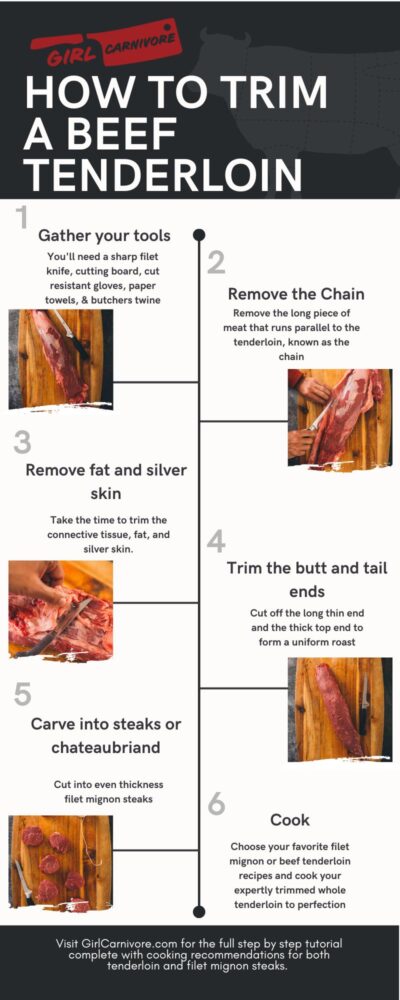 GIRL CARNIVORE

HOW TO TRIM A BEEF TENDERLOIN

1

Gather your tools

You'll need a sharp filet knife, cutting board, cut resistant gloves, paper towels, & butchers twine

2

Remove the Chain

Remove the long piece of meat that runs parallel to the tenderloin, known as the chain

3

Remove fat and silver skin

Take the time to trim the connective tissue, fat, and silver skin.

4

Trim the butt and tail ends

Cut off the long thin end and the thick top end to form a uniform roast

5

Carve into steaks or chateaubriand

Cut into even thickness filet mignon steaks

6

Cook

Choose your favorite filet mignon or beef tenderloin recipes and cook your expertly trimmed whole tenderloin to perfection

Visit GirlCarnivore.com for the full step by step tutorial complete with cooking recommendations for both tenderloin and filet mignon steaks.